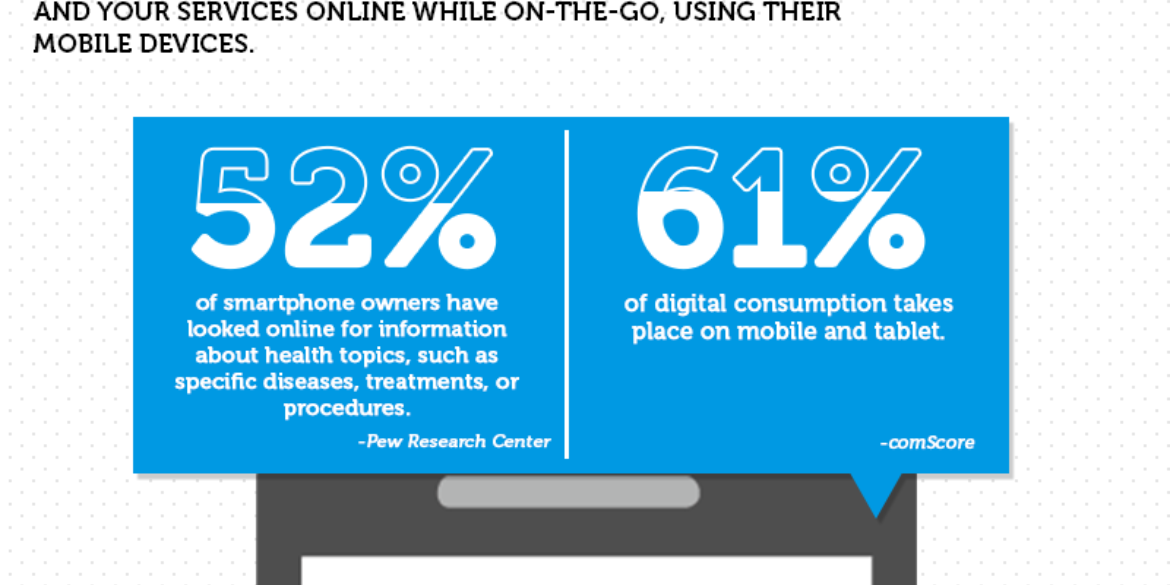 AND YOUR SERVICES ONLINE WHILE ON-THE-GO, USING THEIR MOBILE DEVICES.

52%

of smartphone owners have looked online for information about health topics, such as specific diseases, treatments, or procedures.

-Pew Research Center

61%

of digital consumption takes place on mobile and tablet.

-comScore